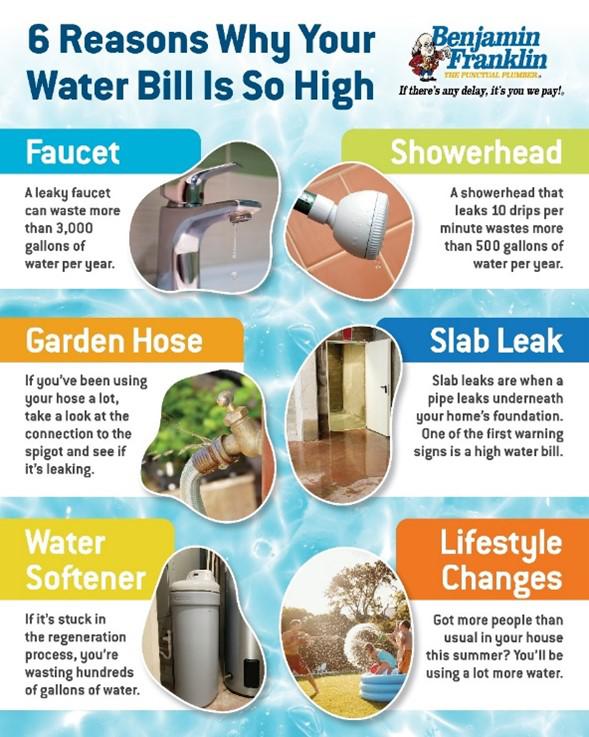 6 Reasons Why Your Water Bill Is So High

Benjamin Franklin
THE PUNCTUAL PLUMBER.
If there's any delay, it's you we pay!

Faucet

A leaky faucet can waste more than 3,000 gallons of water per year.

Showerhead

A showerhead that leaks 10 drips per minute wastes more than 500 gallons of water per year.

Garden Hose

If you've been using your hose a lot, take a look at the connection to the spigot and see if it's leaking.

Slab Leak

Slab leaks are when a pipe leaks underneath your home's foundation. One of the first warning signs is a high water bill.

Water Softener

If it's stuck in the regeneration process, you're wasting hundreds of gallons of water.

Lifestyle Changes

Got more people than usual in your house this summer? You'll be using a lot more water.