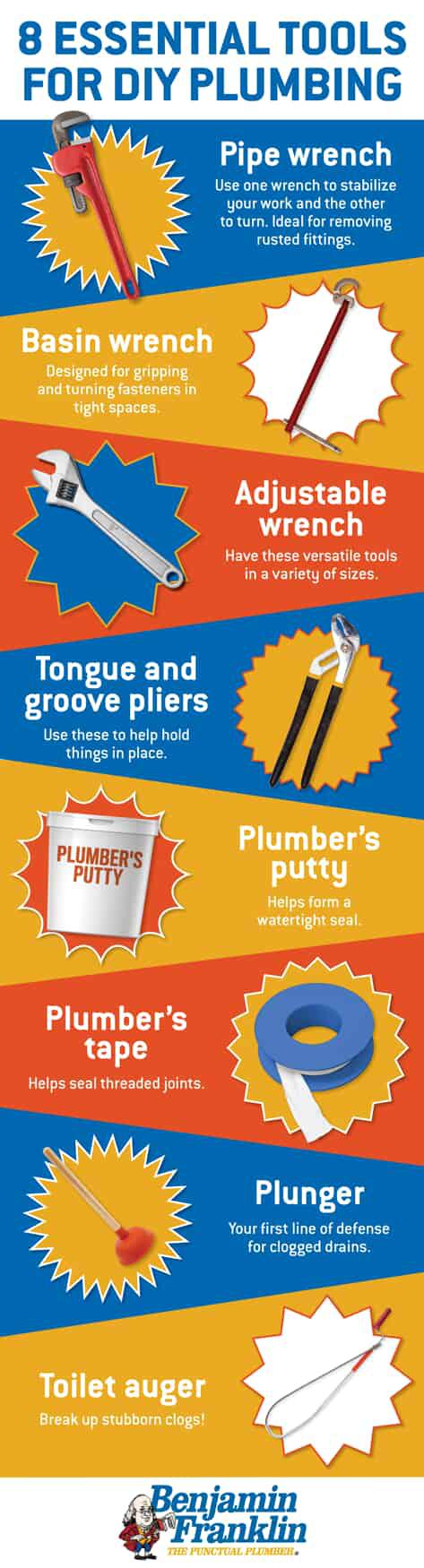 8 ESSENTIAL TOOLS FOR DIY PLUMBING

Pipe wrench

Use one wrench to stabilize your work and the other to turn. Ideal for removing rusted fittings.

Basin wrench

Designed for gripping and turning fasteners in tight spaces.

Adjustable wrench

Have these versatile tools in a variety of sizes.

Tongue and groove pliers

Use these to help hold things in place.

PLUMBER'S PUTTY

Plumber's putty

Helps form a watertight seal.

Plumber's tape

Helps seal threaded joints.

Plunger

Your first line of defense for clogged drains.

Toilet auger

Break up stubborn clogs!

Benjamin Franklin

THE PUNCTUAL PLUMBER.